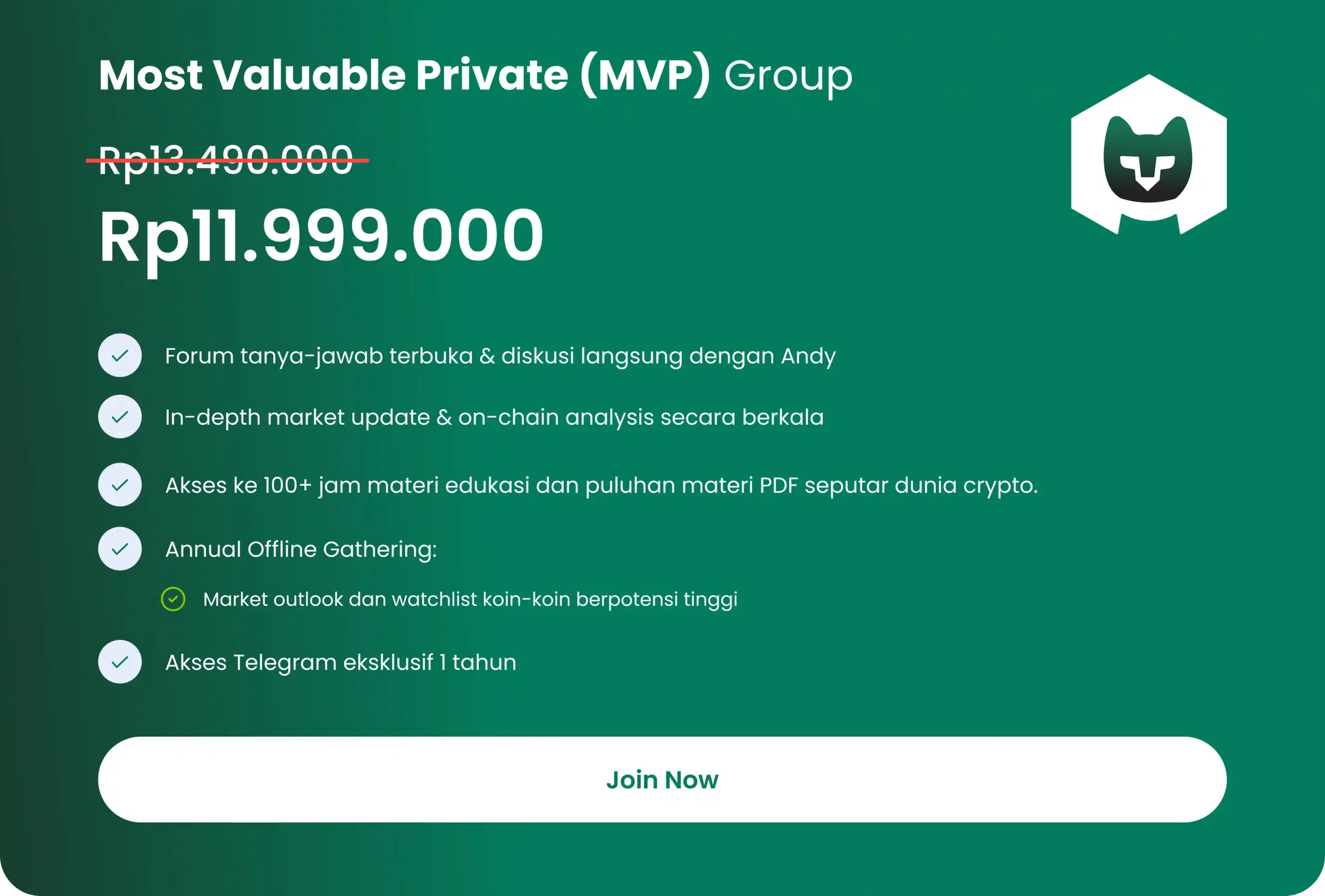 Most Valuable Private (MVP) Group

Rp13.490.000

Rp11.999.000

✓ Forum tanya-jawab terbuka & diskusi langsung dengan Andy

✓ In-depth market update & on-chain analysis secara berkala

✓ Akses ke 100+ jam materi edukasi dan puluhan materi PDF seputar dunia crypto.

✓ Annual Offline Gathering:

✓ Market outlook dan watchlist koin-koin berpotensi tinggi

✓ Akses Telegram eksklusif 1 tahun

Join Now